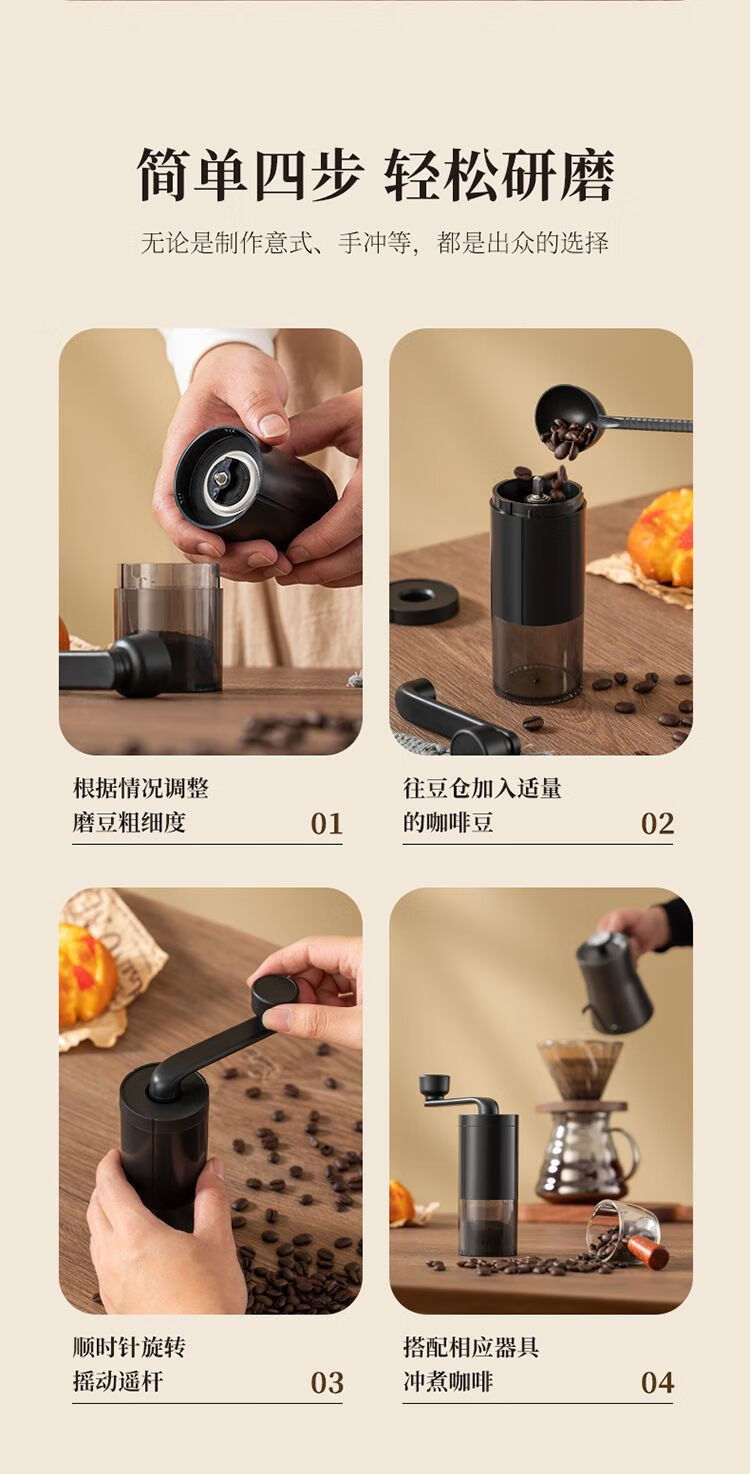 简单四步 轻松研磨

无论是制作意式、手冲等，都是出众的选择

根据情况调整
磨豆粗细度 01

往豆仓加入适量
的咖啡豆 02

顺时针旋转
摇动遥杆 03

搭配相应器具
冲煮咖啡 04